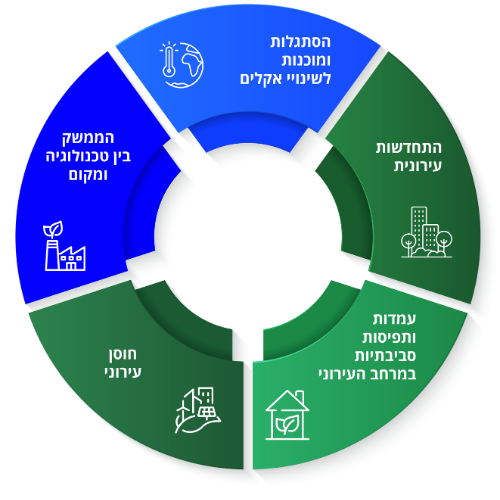 הסתגלות ומוכנות לשינויי אקלים

התחדשות עירונית

עמדות ותפיסות סביבתיות במרחב העירוני

חוסן עירוני

הממשק בין טכנולוגיה ומקום